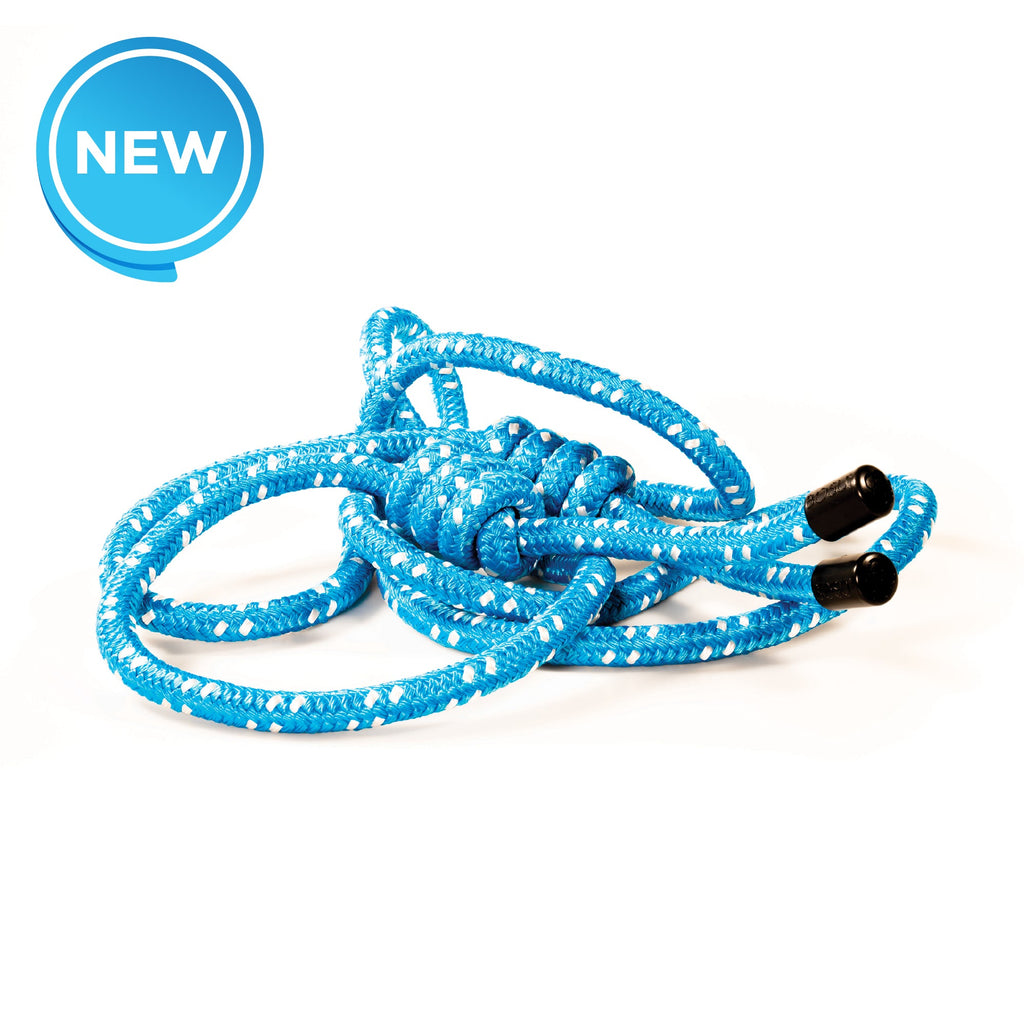 NEW